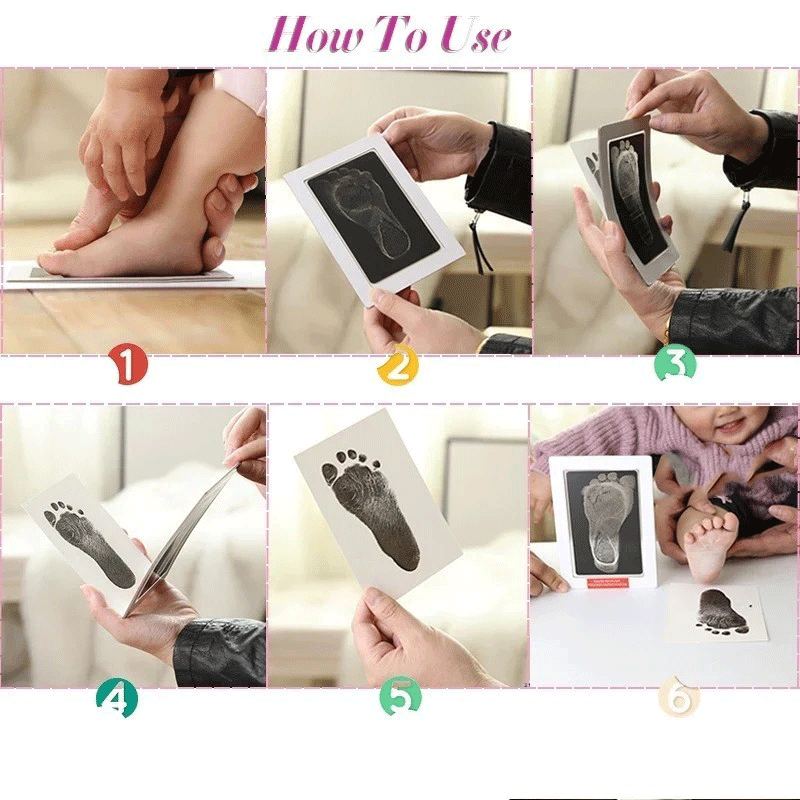 How To Use

1

2

3

4

5

6