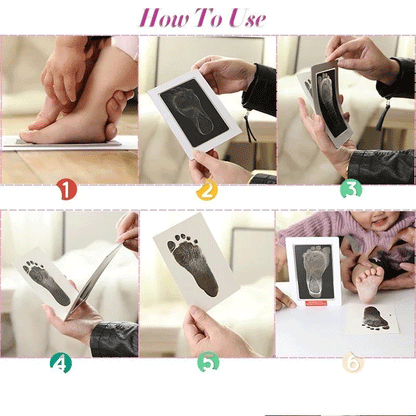 How To Use

1

2

3

4

5

6