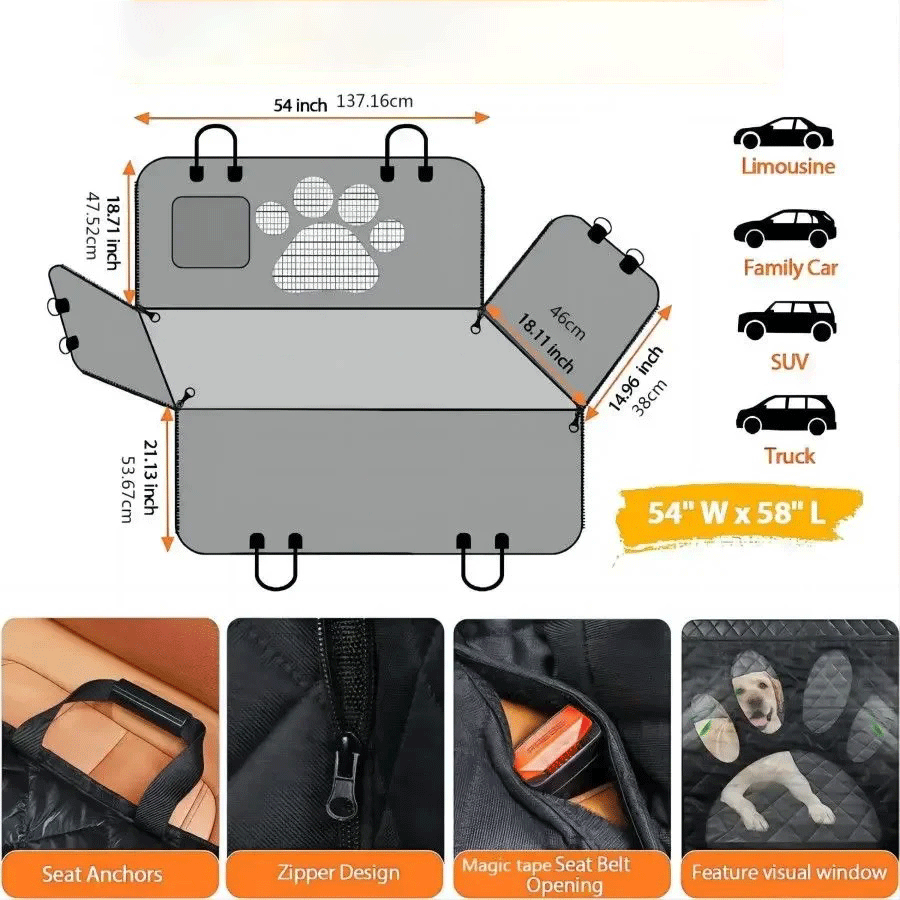 54 inch 137.16cm

18.71 inch
47.52cm

46cm
18.11 inch

14.96 inch
38cm

21.13 inch
53.67cm

Limousine

Family Car

SUV

Truck

54" W x 58" L

Seat Anchors

Zipper Design

Magic tape Seat Belt Opening

Feature visual window