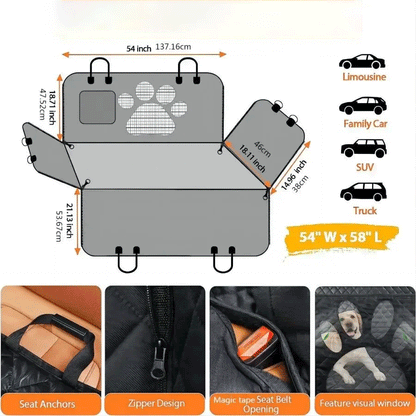 54 inch 137.16cm

18.71 inch
47.52cm

46cm
18.11 inch

14.96 inch
38cm

21.13 inch
53.67cm

Limousine

Family Car

SUV

Truck

54" W x 58" L

Seat Anchors

Zipper Design

Magic tape Seat Belt Opening

Feature visual window